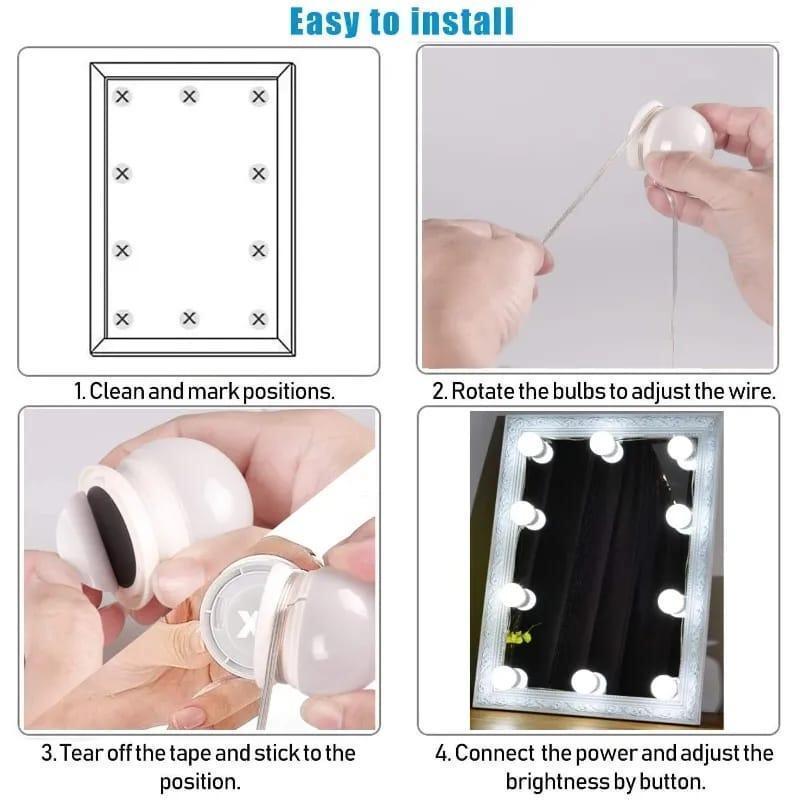 Easy to install

1. Clean and mark positions.

2. Rotate the bulbs to adjust the wire.

3. Tear off the tape and stick to the position.

4. Connect the power and adjust the brightness by button.